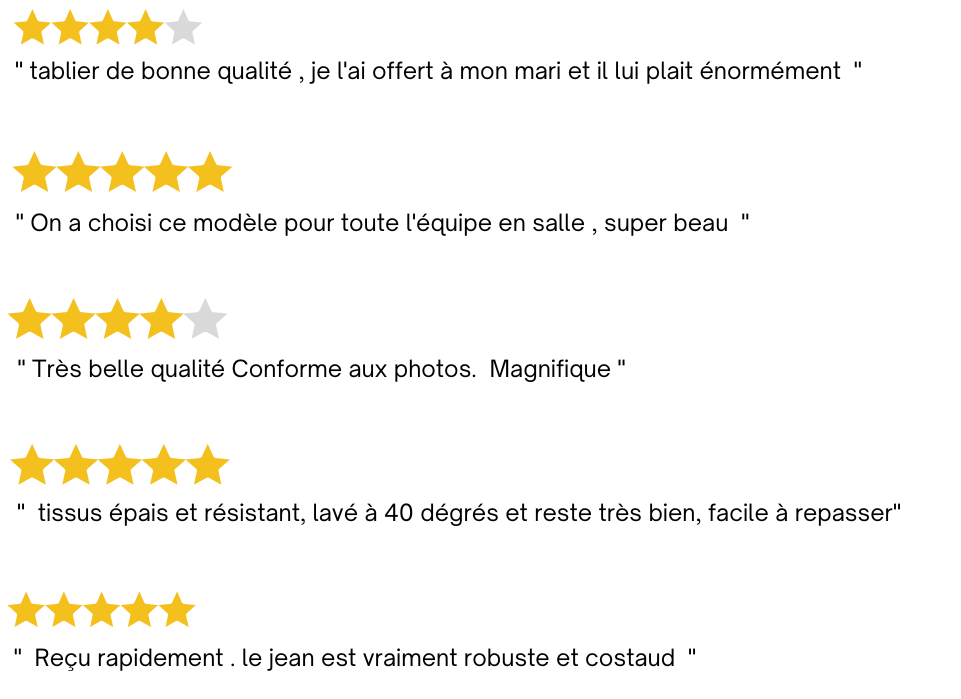 " tablier de bonne qualité , je l'ai offert à mon mari et il lui plait énormément "

" On a choisi ce modèle pour toute l'équipe en salle , super beau "

" Très belle qualité Conforme aux photos. Magnifique "

" tissus épais et résistant, lavé à 40 dégrés et reste très bien, facile à repasser"

" Reçu rapidement . le jean est vraiment robuste et costaud "